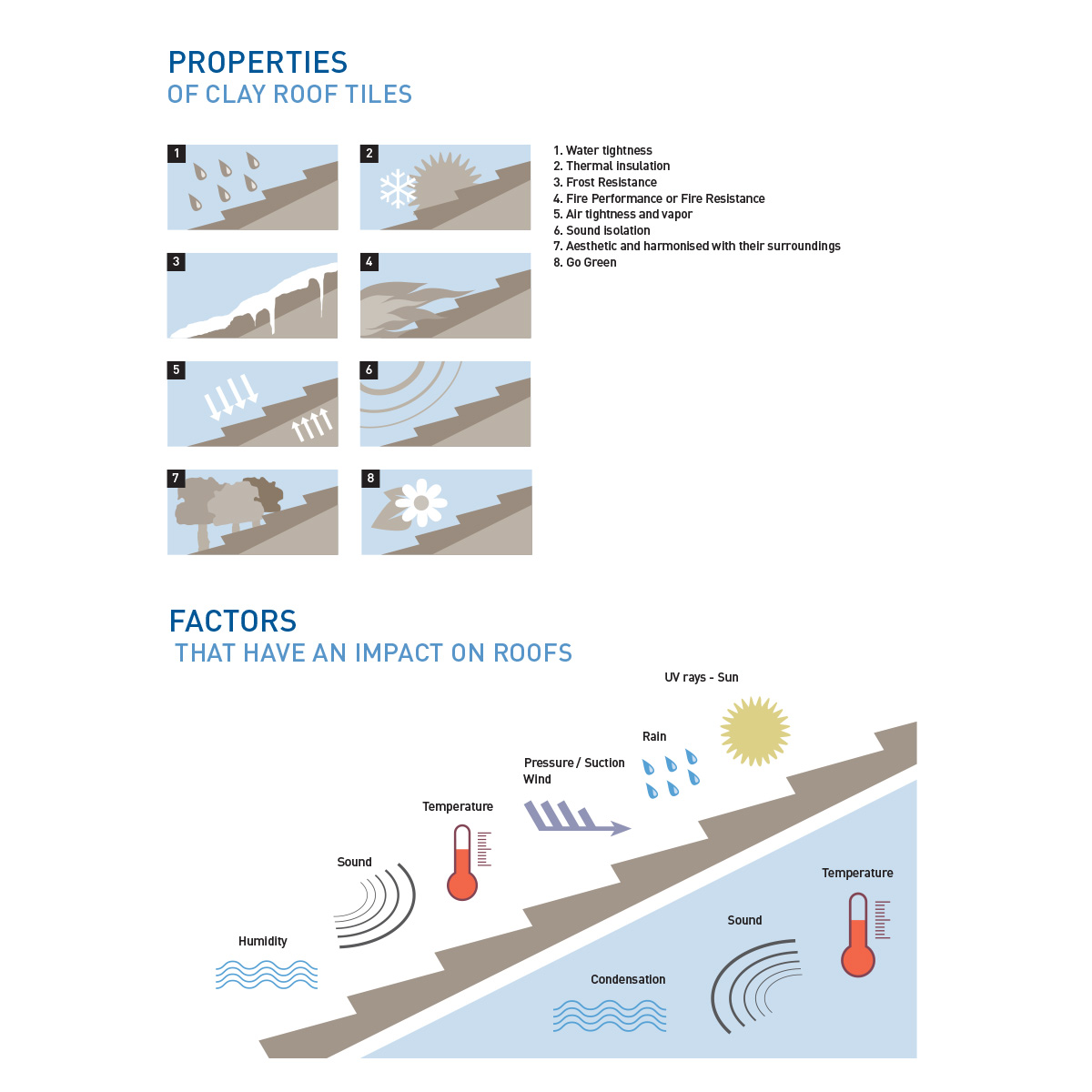 PROPERTIES
OF CLAY ROOF TILES

1

2

3

4

5

6

7

8

1. Water tightness
2. Thermal insulation
3. Frost Resistance
4. Fire Performance or Fire Resistance
5. Air tightness and vapor
6. Sound isolation
7. Aesthetic and harmonised with their surroundings
8. Go Green

FACTORS
THAT HAVE AN IMPACT ON ROOFS

UV rays - Sun

Rain

Pressure / Suction
Wind

Temperature

Sound

Humidity

Temperature

Sound

Condensation