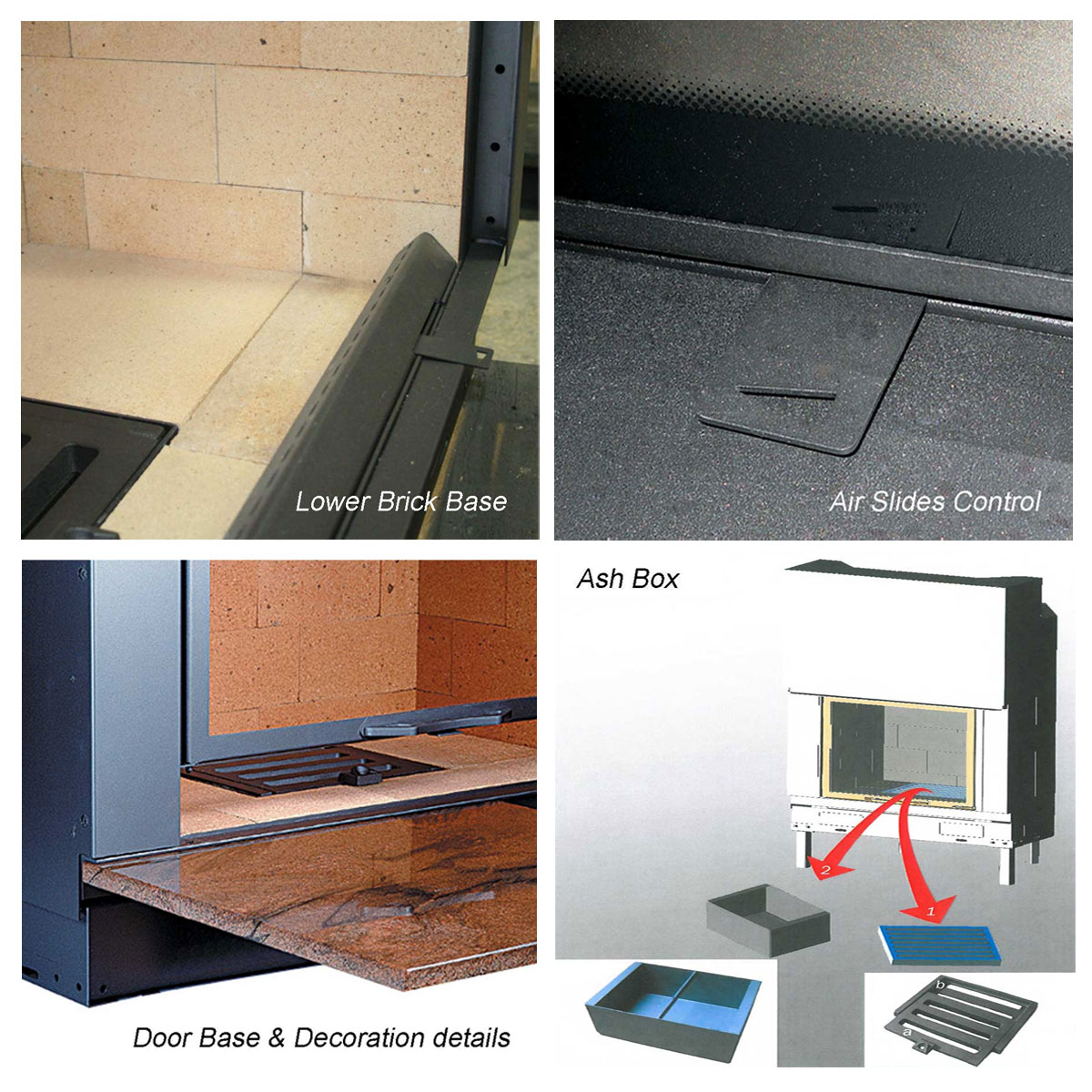 Lower Brick Base

Air Slides Control

Door Base & Decoration details

Ash Box

2

1

b

a