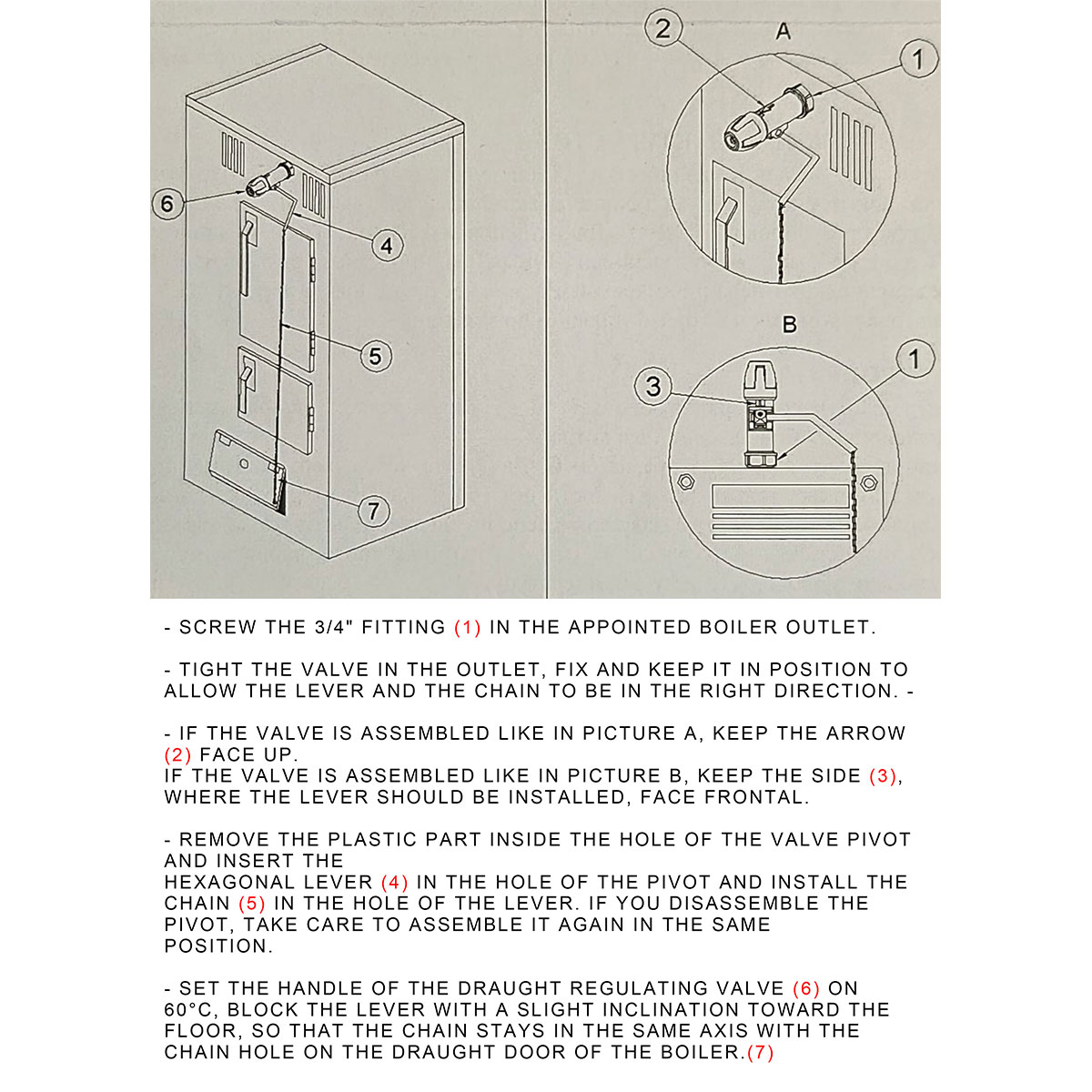 6

4

5

7

2

A

1

B

3

1

- SCREW THE 3/4" FITTING (1) IN THE APPOINTED BOILER OUTLET.

- TIGHT THE VALVE IN THE OUTLET, FIX AND KEEP IT IN POSITION TO ALLOW THE LEVER AND THE CHAIN TO BE IN THE RIGHT DIRECTION. -

- IF THE VALVE IS ASSEMBLED LIKE IN PICTURE A, KEEP THE ARROW (2) FACE UP.
IF THE VALVE IS ASSEMBLED LIKE IN PICTURE B, KEEP THE SIDE (3), WHERE THE LEVER SHOULD BE INSTALLED, FACE FRONTAL.

- REMOVE THE PLASTIC PART INSIDE THE HOLE OF THE VALVE PIVOT AND INSERT THE
HEXAGONAL LEVER (4) IN THE HOLE OF THE PIVOT AND INSTALL THE CHAIN (5) IN THE HOLE OF THE LEVER. IF YOU DISASSEMBLE THE PIVOT, TAKE CARE TO ASSEMBLE IT AGAIN IN THE SAME POSITION.

- SET THE HANDLE OF THE DRAUGHT REGULATING VALVE (6) ON 60°C, BLOCK THE LEVER WITH A SLIGHT INCLINATION TOWARD THE FLOOR, SO THAT THE CHAIN STAYS IN THE SAME AXIS WITH THE CHAIN HOLE ON THE DRAUGHT DOOR OF THE BOILER.(7)