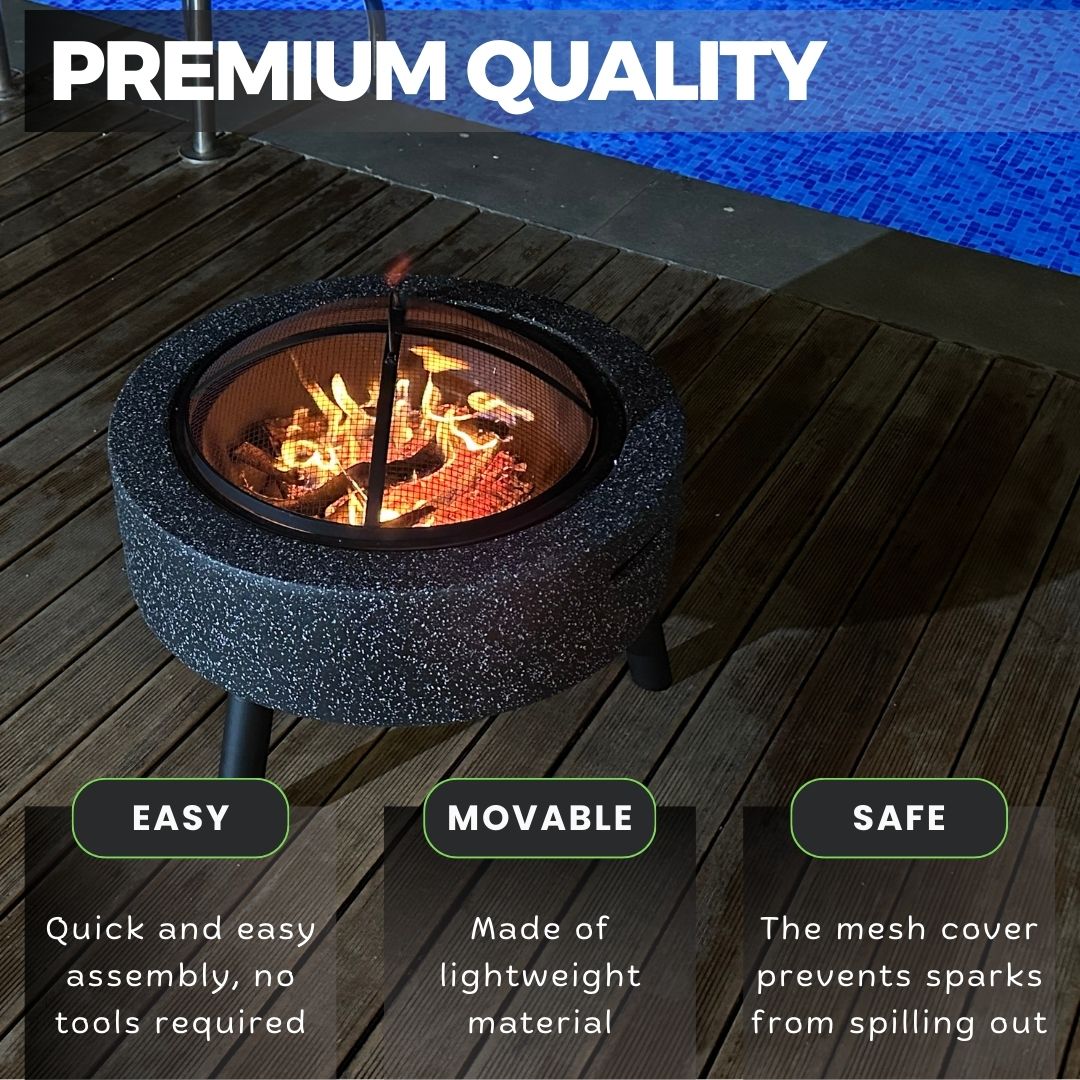 PREMIUM QUALITY

EASY

Quick and easy assembly, no tools required

MOVABLE

Made of lightweight material

SAFE

The mesh cover prevents sparks from spilling out