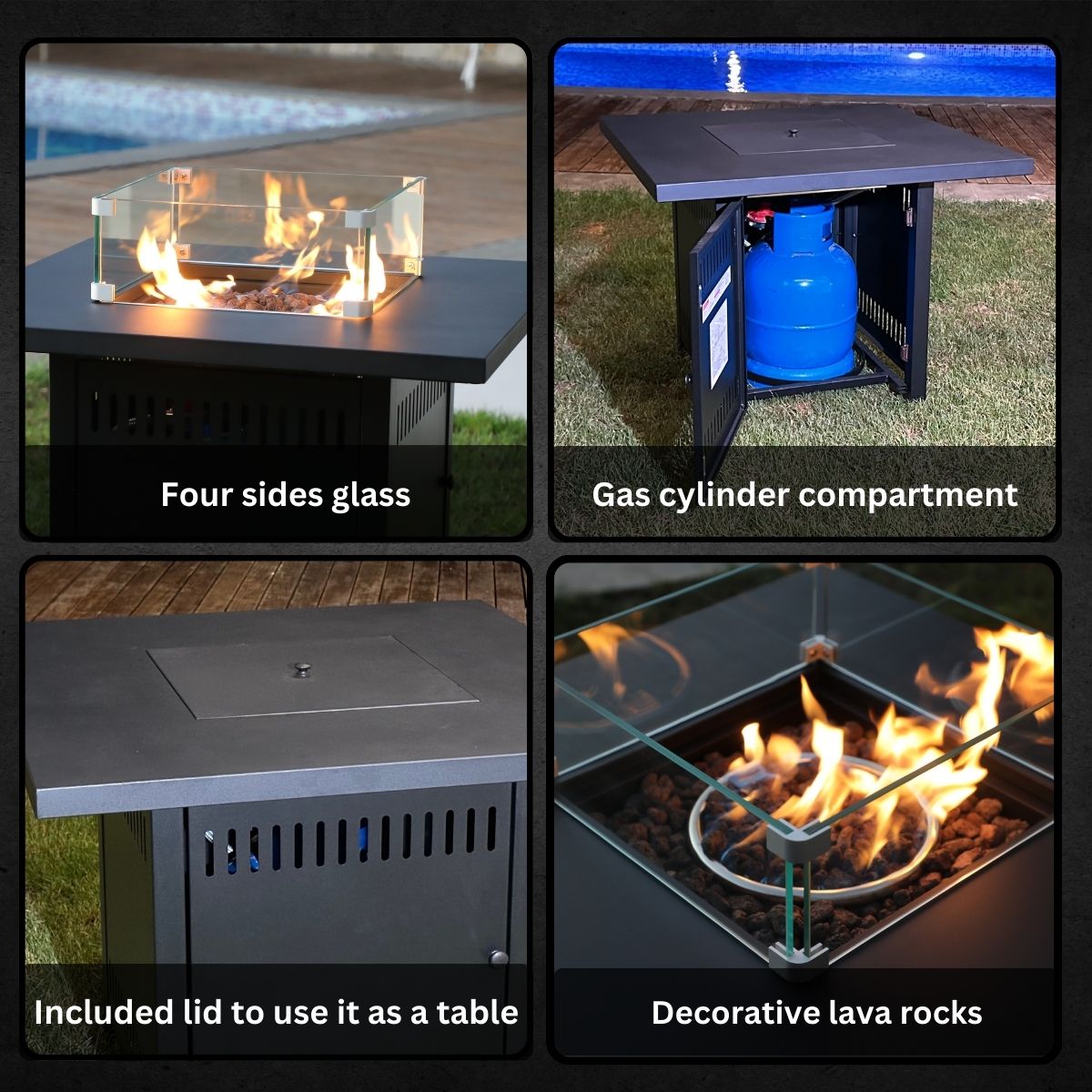 Four sides glass

Gas cylinder compartment

Included lid to use it as a table

Decorative lava rocks